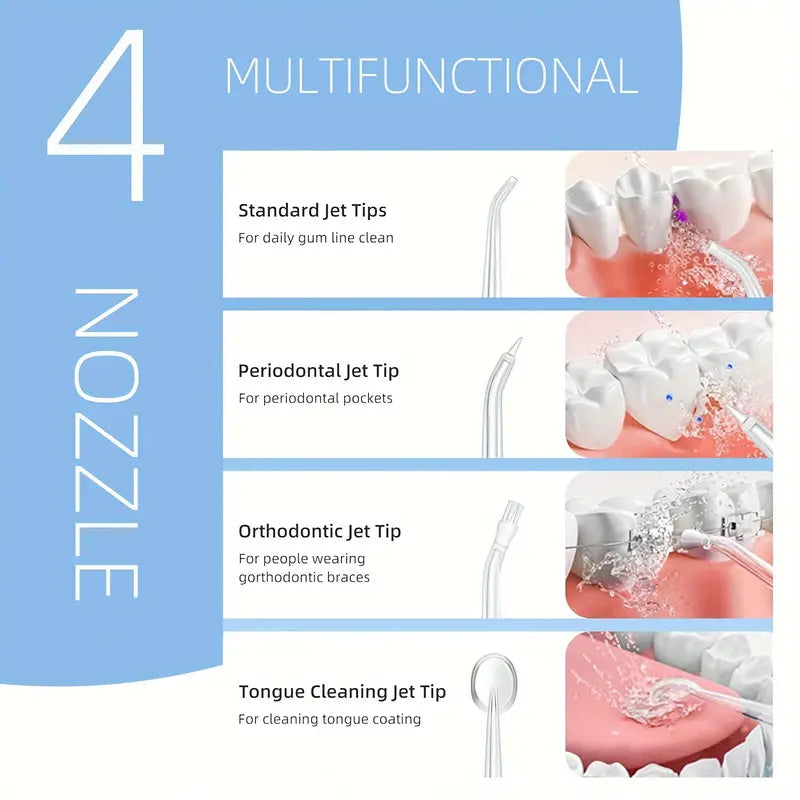 4

MULTIFUNCTIONAL

NOZZLE

Standard Jet Tips
For daily gum line clean

Periodontal Jet Tip
For periodontal pockets

Orthodontic Jet Tip
For people wearing gorthodontic braces

Tongue Cleaning Jet Tip
For cleaning tongue coating